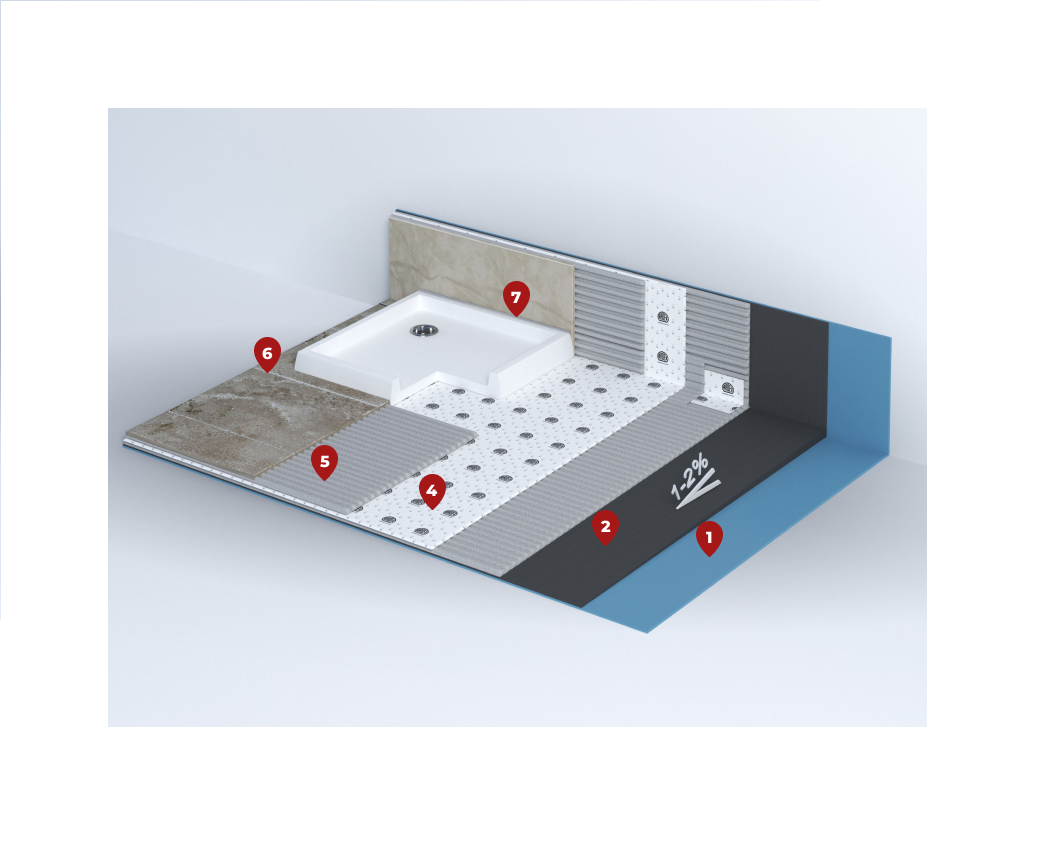 7
6
5
4
1-2%
2
1