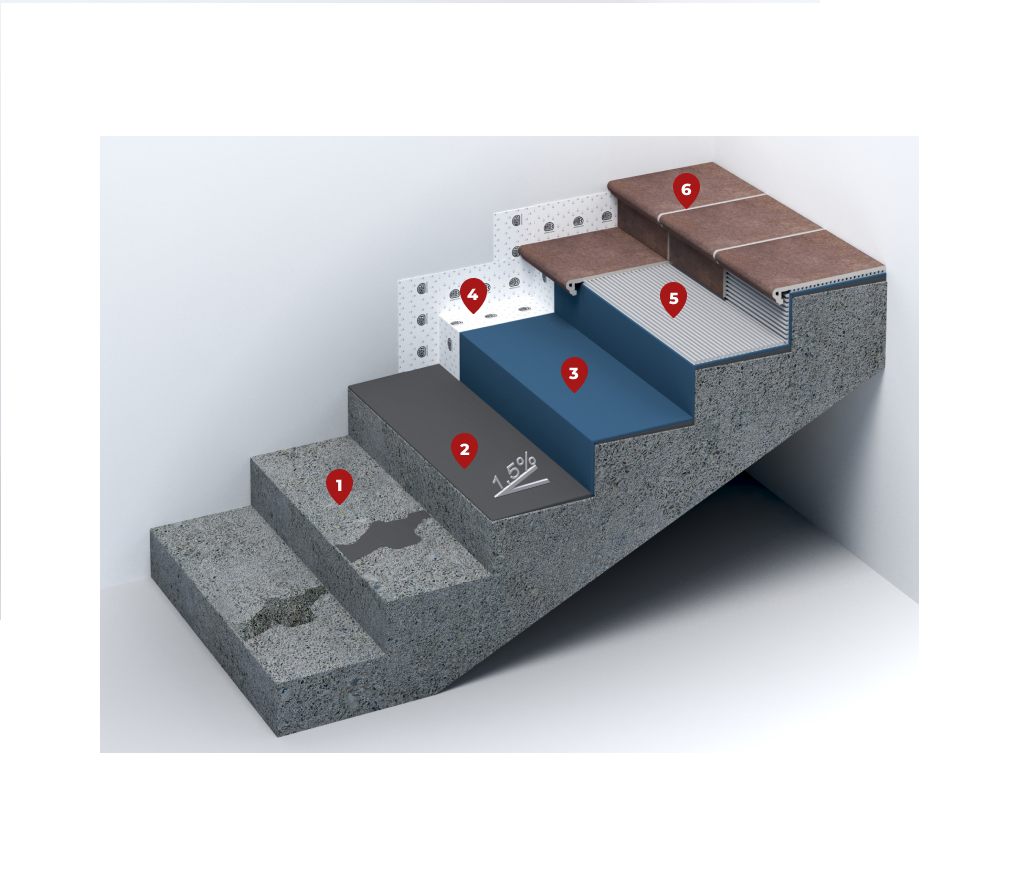 6
4
5
3
2
1,5%
1